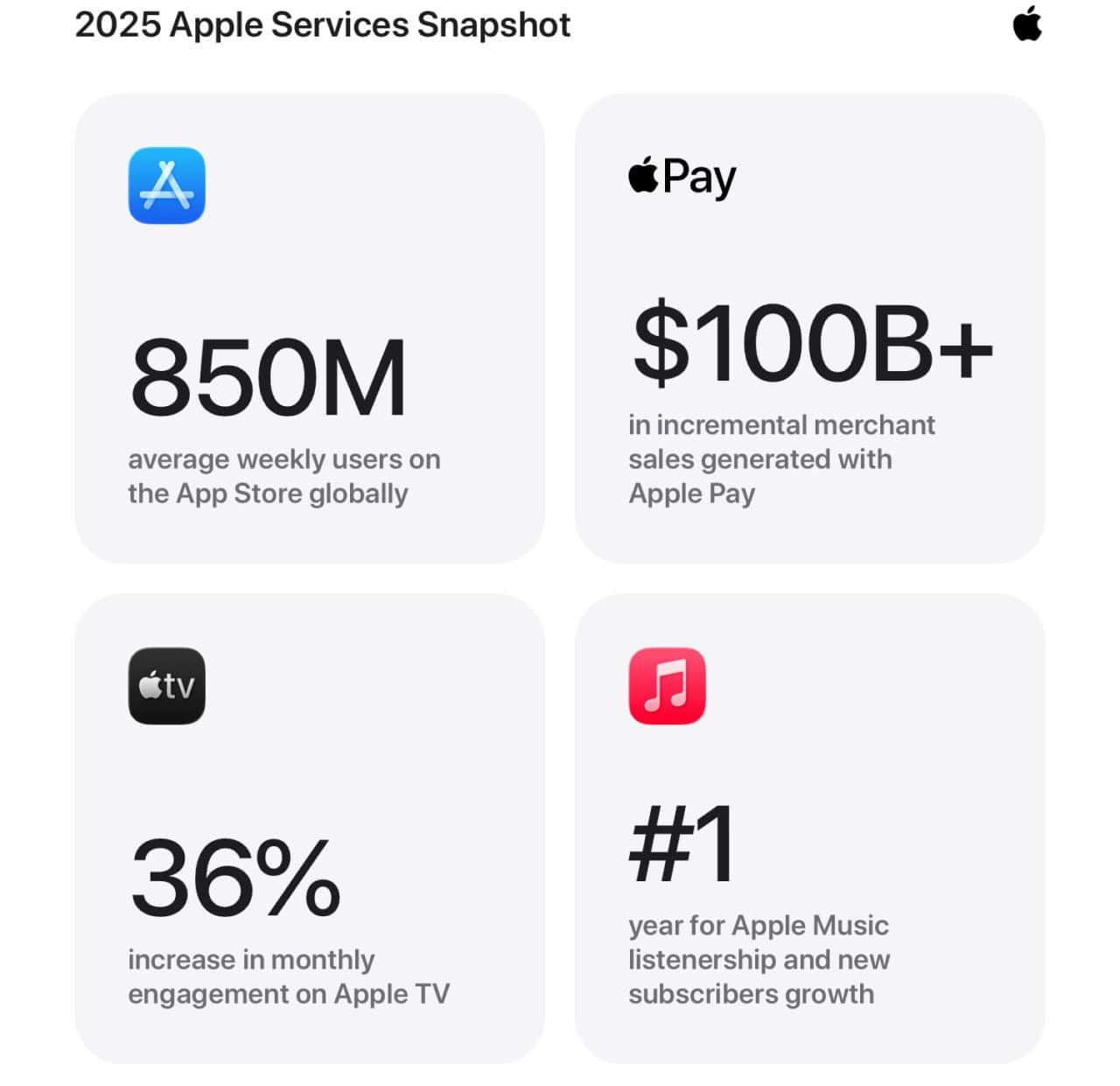 2025 Apple Services Snapshot

850M
average weekly users on the App Store globally

Pay

$100B+
in incremental merchant sales generated with Apple Pay

tv

36%
increase in monthly engagement on Apple TV

#1
year for Apple Music listenership and new subscribers growth