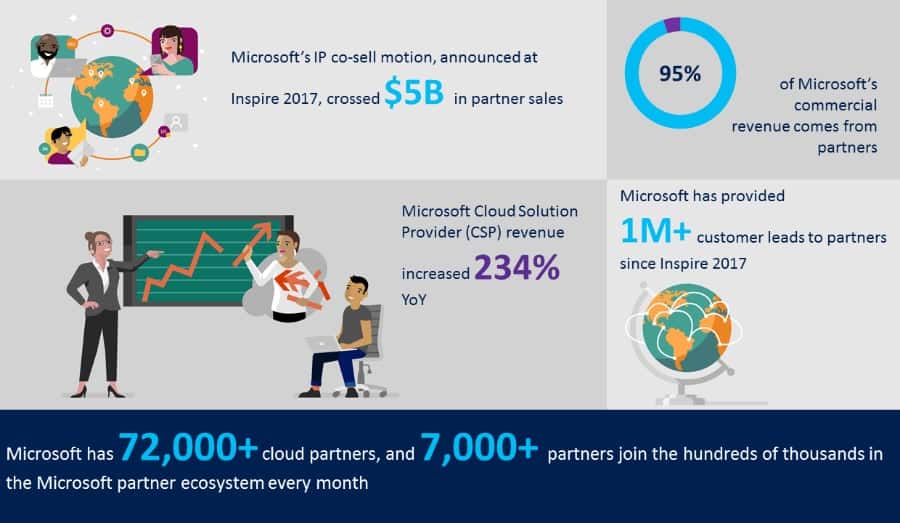 Microsoft's IP co-sell motion, announced at Inspire 2017, crossed $5B in partner sales

95%

of Microsoft's commercial revenue comes from partners

Microsoft Cloud Solution Provider (CSP) revenue increased 234% YoY

Microsoft has provided 1M+ customer leads to partners since Inspire 2017

Microsoft has 72,000+ cloud partners, and 7,000+ partners join the hundreds of thousands in the Microsoft partner ecosystem every month